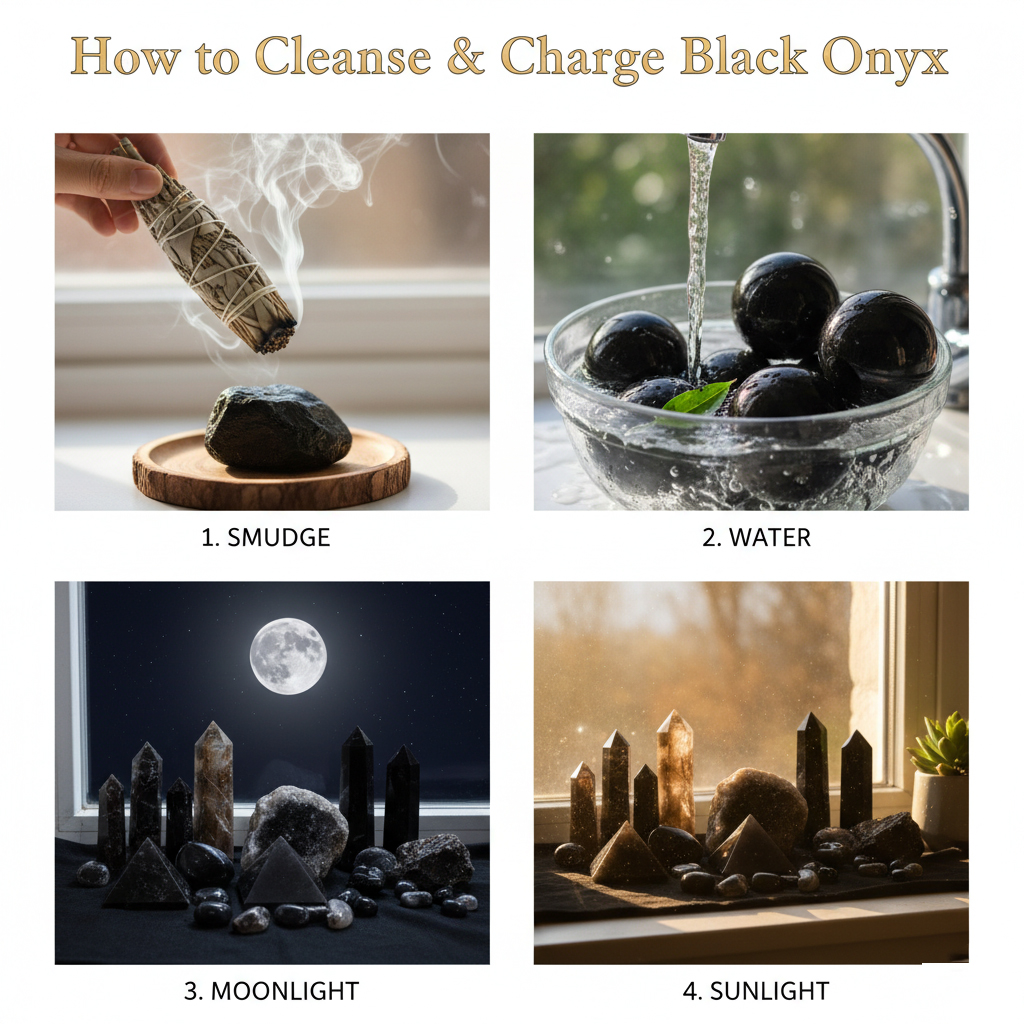 How to Cleanse & Charge Black Onyx

1. SMUDGE

2. WATER

3. MOONLIGHT

4. SUNLIGHT